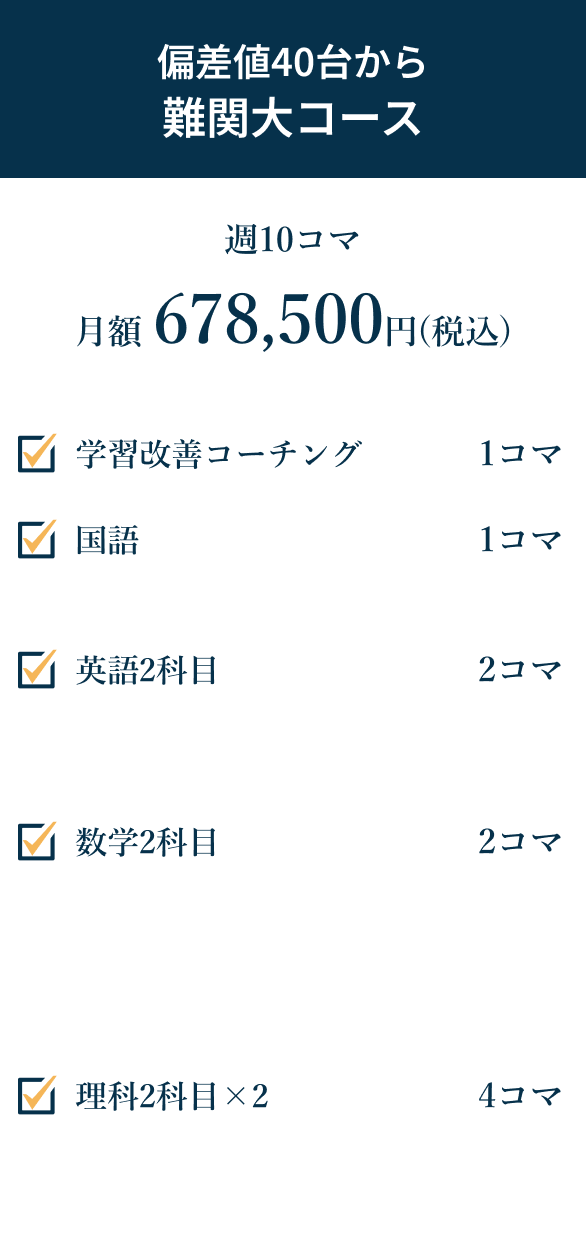 偏差値40台から
難関大コース

週10コマ

月額 678,500円(税込)

学習改善コーチング 1コマ

国語 1コマ

英語2科目 2コマ

数学2科目 2コマ

理科2科目×2 4コマ